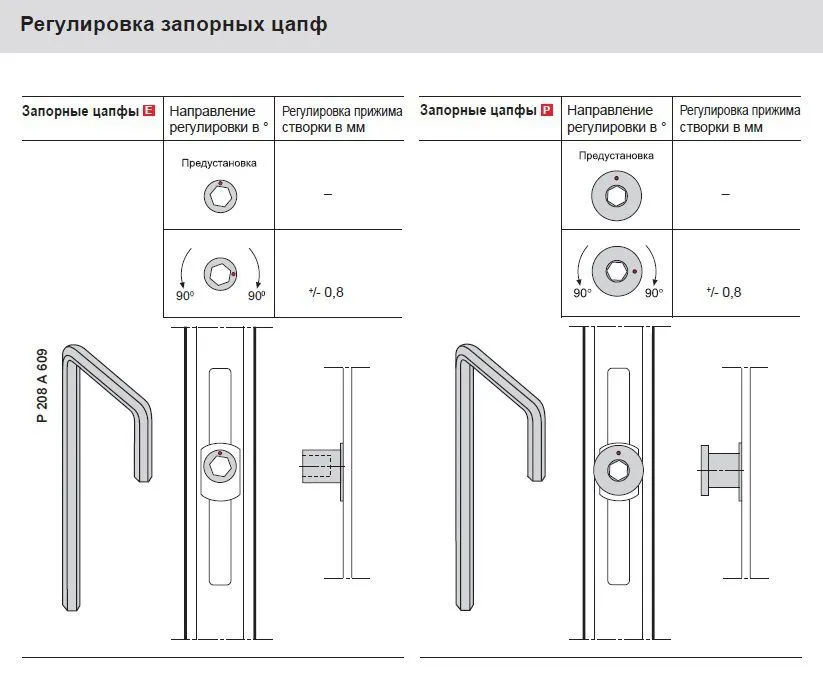 Регулировка запорных цапф

| Запорные цапфы E | Направление регулировки в ° | Регулировка прижима створки в мм |
|---|---|---|
| | Предустановка | – |
| | 90° 90° | +/- 0,8 |

P 208 A 609

| Запорные цапфы P | Направление регулировки в ° | Регулировка прижима створки в мм |
|---|---|---|
| | Предустановка | – |
| | 90° 90° | +/- 0,8 |