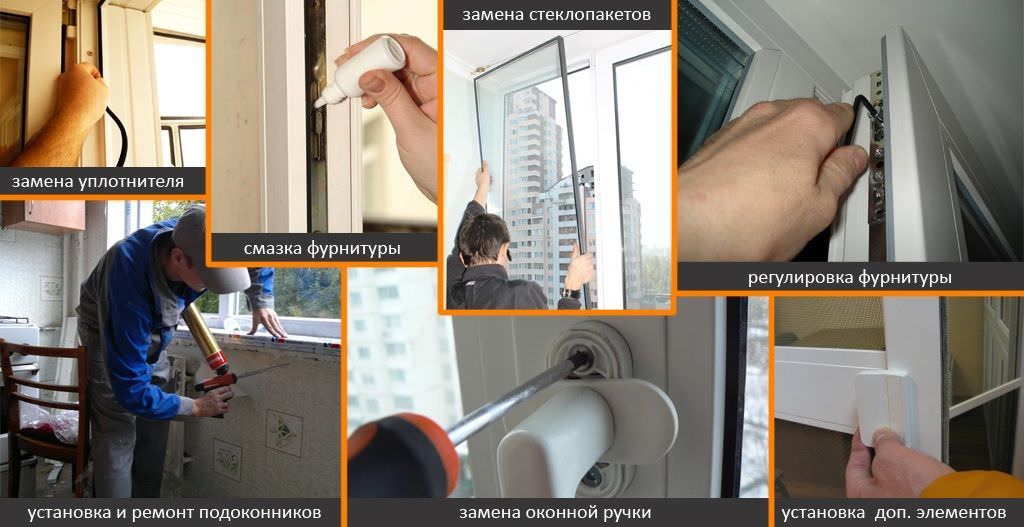 замена уплотнителя

смазка фурнитуры

замена стеклопакетов

регулировка фурнитуры

установка и ремонт подоконников

замена оконной ручки

установка доп. элементов